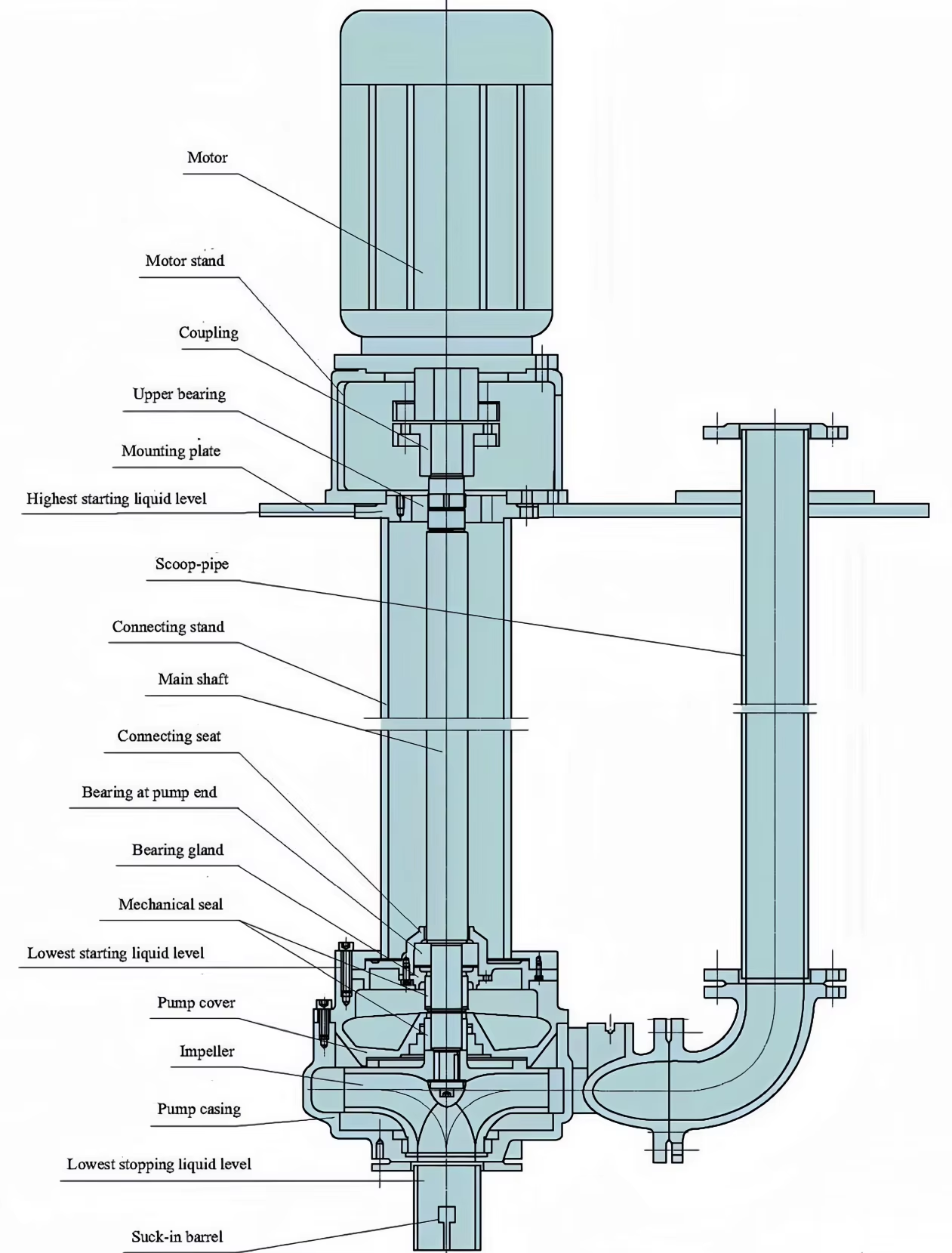 Motor

Motor stand

Coupling

Upper bearing

Mounting plate

Highest starting liquid level

Scoop-pipe

Connecting stand

Main shaft

Connecting seat

Bearing at pump end

Bearing gland

Mechanical seal

Lowest starting liquid level

Pump cover

Impeller

Pump casing

Lowest stopping liquid level

Suck-in barrel